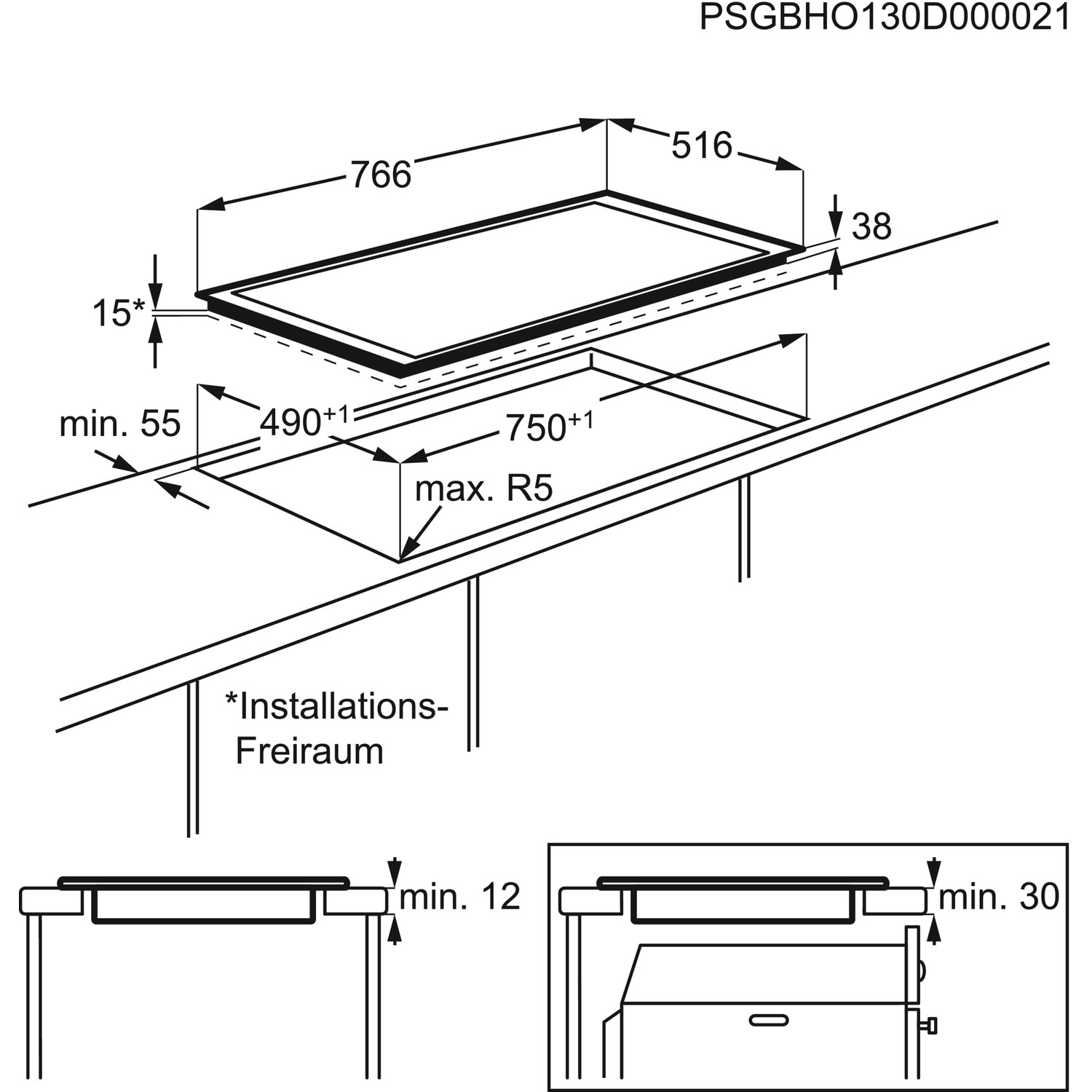 PSGBHO130D000021

766

516

38

15*

min. 55

$490^{+1}$

$750^{+1}$

max. R5

*Installations-Freiraum

min. 12

min. 30