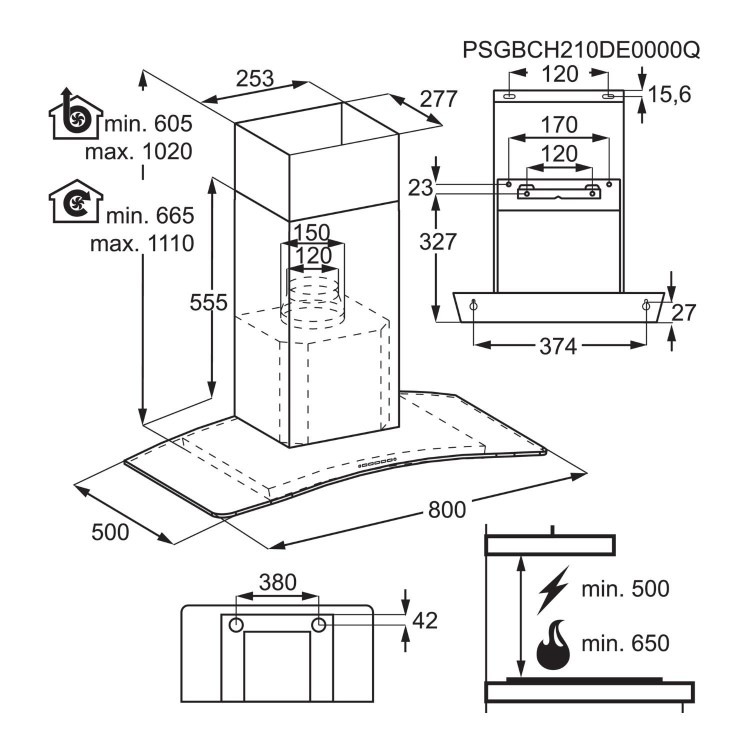 PSGBCH210DE0000Q

253
277
min. 605
max. 1020
min. 665
max. 1110
150
120
555
500
800

120
15,6
170
120
23
327
27
374

380
42

min. 500
min. 650